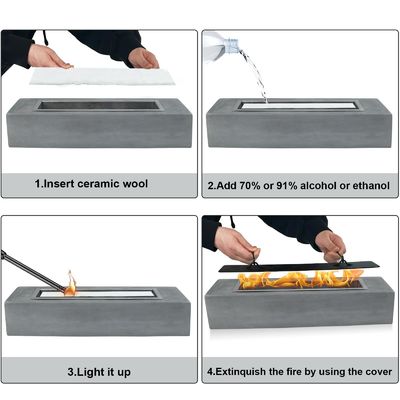 1.Insert ceramic wool

2.Add 70% or 91% alcohol or ethanol

3.Light it up

4.Extinquish the fire by using the cover