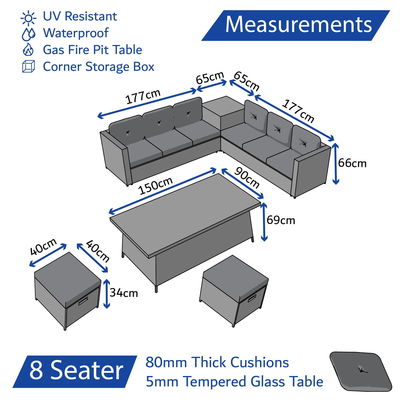 UV Resistant
Waterproof
Gas Fire Pit Table
Corner Storage Box

Measurements

177cm
65cm
65cm
177cm
66cm
150cm
90cm
69cm
40cm
40cm
34cm

8 Seater

80mm Thick Cushions
5mm Tempered Glass Table